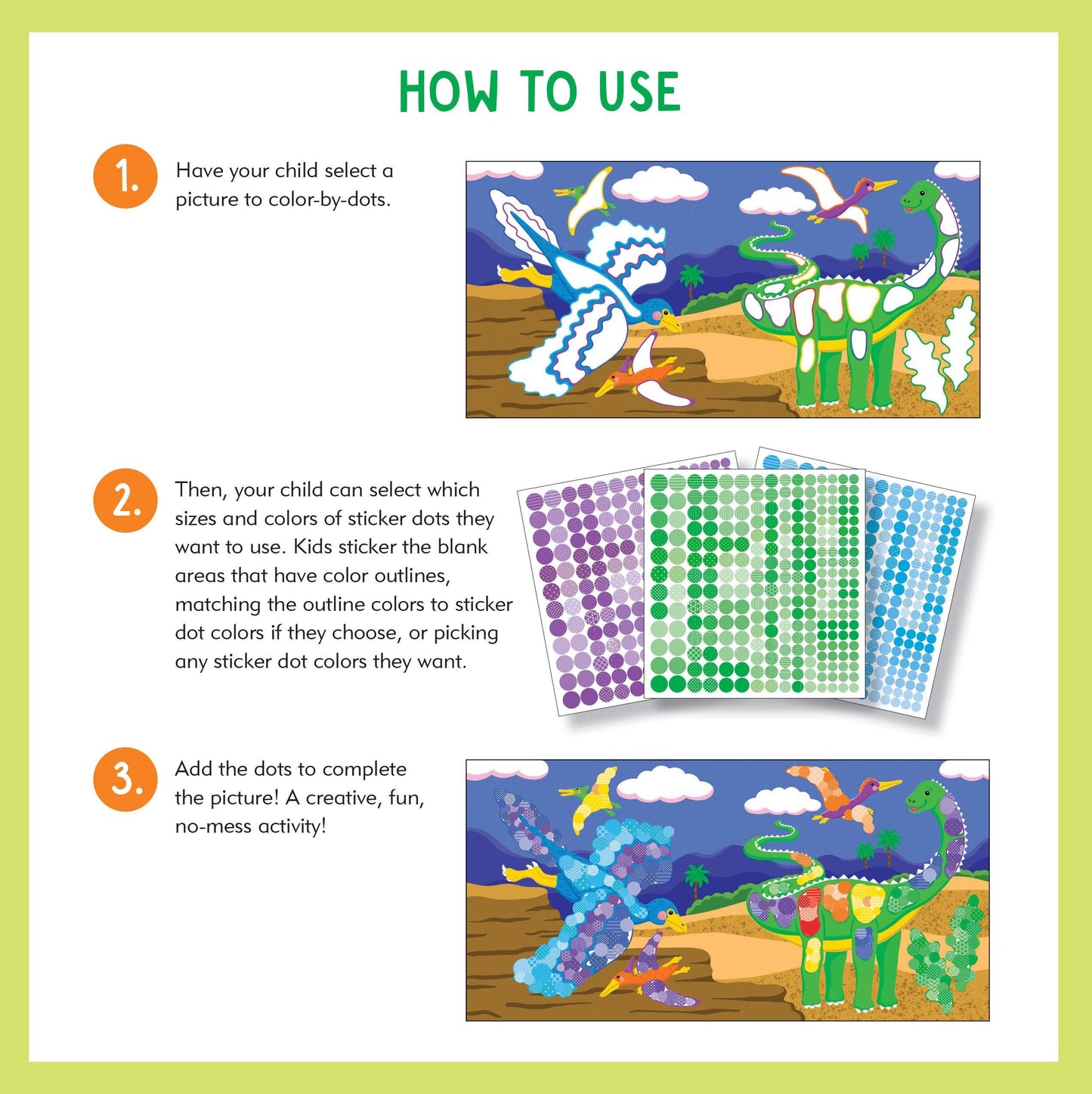 HOW TO USE

1. Have your child select a picture to color-by-dots.

2. Then, your child can select which sizes and colors of sticker dots they want to use. Kids sticker the blank areas that have color outlines, matching the outline colors to sticker dot colors if they choose, or picking any sticker dot colors they want.

3. Add the dots to complete the picture! A creative, fun, no-mess activity!